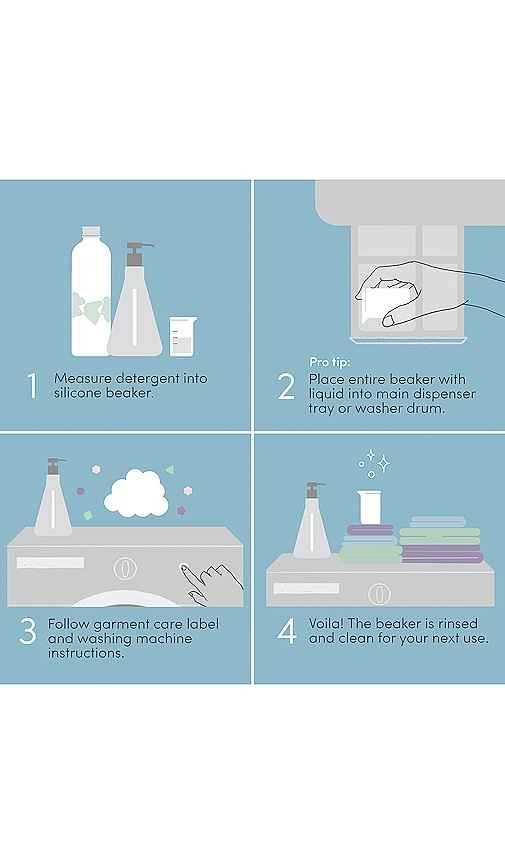 1 Measure detergent into silicone beaker.

Pro tip:
2 Place entire beaker with liquid into main dispenser tray or washer drum.

3 Follow garment care label and washing machine instructions.

4 Voila! The beaker is rinsed and clean for your next use.