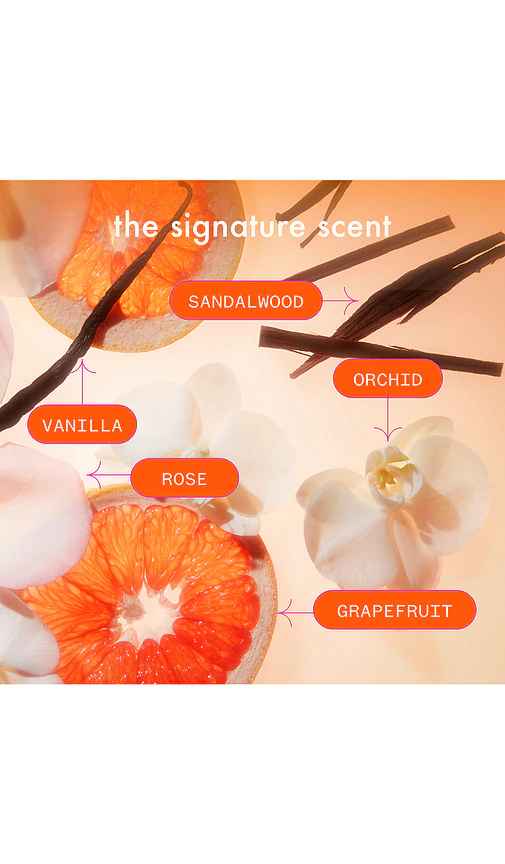 the signature scent

SANDALWOOD

ORCHID

VANILLA

ROSE

GRAPEFRUIT