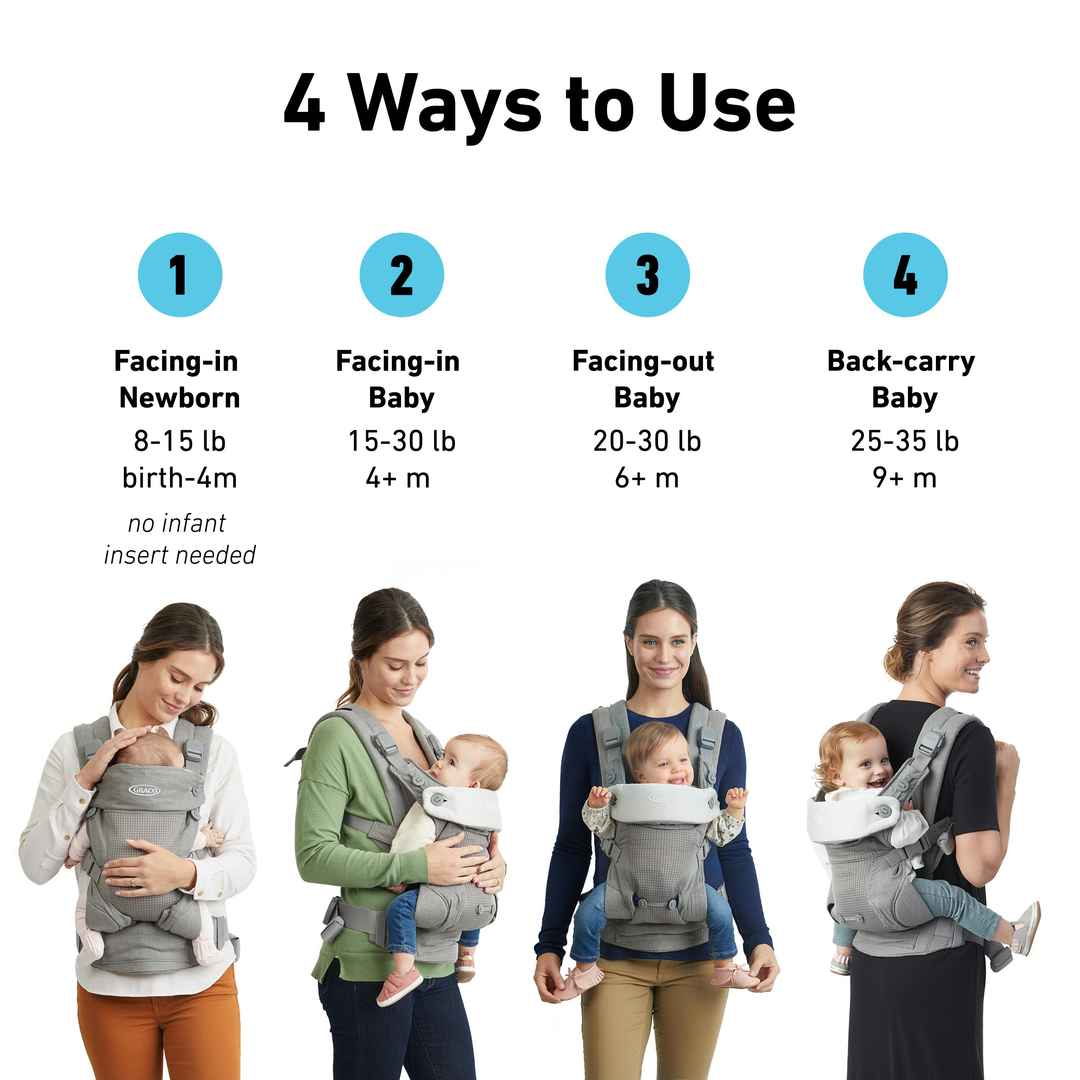 4 Ways to Use

1

Facing-in Newborn
8-15 lb
birth-4m
no infant insert needed

2

Facing-in Baby
15-30 lb
4+ m

3

Facing-out Baby
20-30 lb
6+ m

4

Back-carry Baby
25-35 lb
9+ m

GRACO