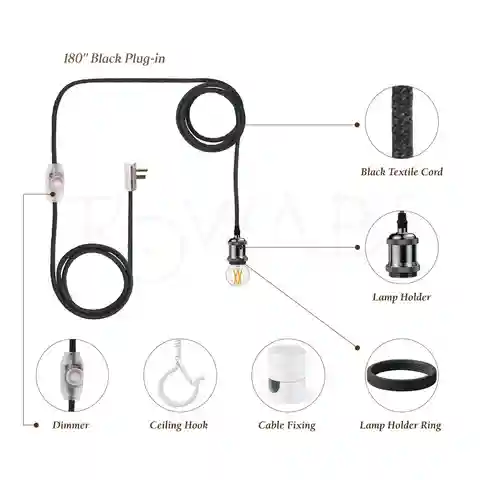 180" Black Plug-in

Black Textile Cord

Lamp Holder

Dimmer

Ceiling Hook

Cable Fixing

Lamp Holder Ring