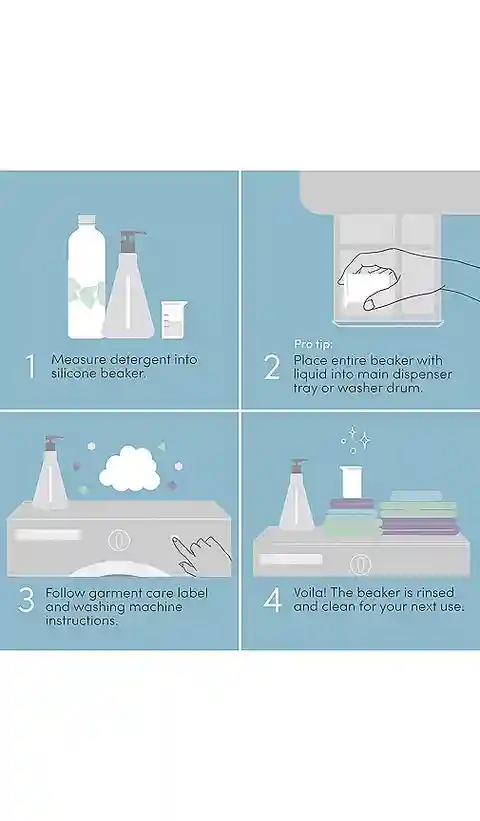 1 Measure detergent into silicone beaker.

Pro tip:
2 Place entire beaker with liquid into main dispenser tray or washer drum.

3 Follow garment care label and washing machine instructions.

4 Voila! The beaker is rinsed and clean for your next use.